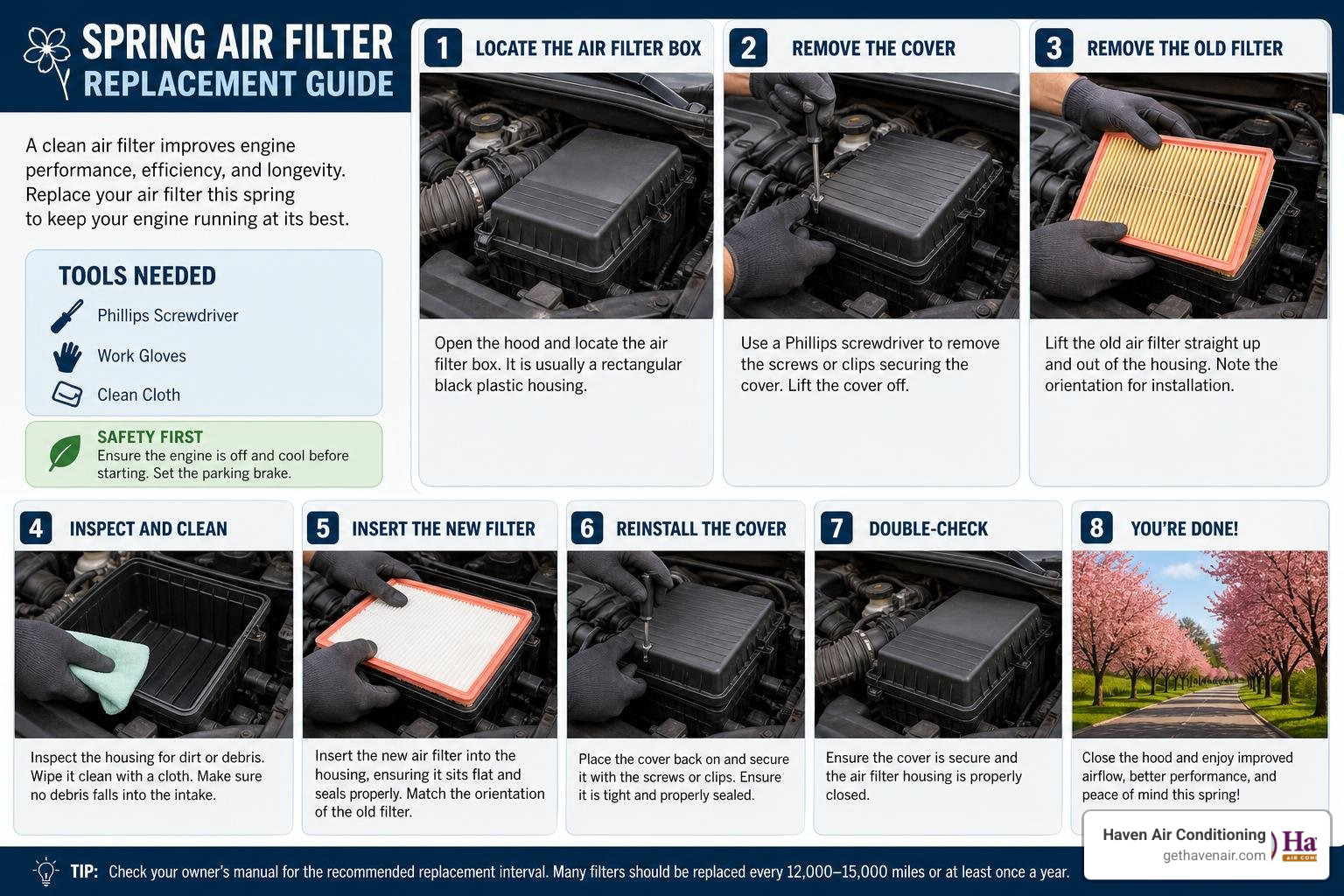 SPRING AIR FILTER REPLACEMENT GUIDE

A clean air filter improves engine performance, efficiency, and longevity. Replace your air filter this spring to keep your engine running at its best.

TOOLS NEEDED
Phillips Screwdriver
Work Gloves
Clean Cloth

SAFETY FIRST
Ensure the engine is off and cool before starting. Set the parking brake.

1 LOCATE THE AIR FILTER BOX
Open the hood and locate the air filter box. It is usually a rectangular black plastic housing.

2 REMOVE THE COVER
Use a Phillips screwdriver to remove the screws or clips securing the cover. Lift the cover off.

3 REMOVE THE OLD FILTER
Lift the old air filter straight up and out of the housing. Note the orientation for installation.

4 INSPECT AND CLEAN
Inspect the housing for dirt or debris. Wipe it clean with a cloth. Make sure no debris falls into the intake.

5 INSERT THE NEW FILTER
Insert the new air filter into the housing, ensuring it sits flat and seals properly. Match the orientation of the old filter.

6 REINSTALL THE COVER
Place the cover back on and secure it with the screws or clips. Ensure it is tight and properly sealed.

7 DOUBLE-CHECK
Ensure the cover is secure and the air filter housing is properly closed.

8 YOU'RE DONE!
Close the hood and enjoy improved airflow, better performance, and peace of mind this spring!

Haven Air Conditioning
gethavenair.com
Ha
AIR CON

TIP: Check your owner's manual for the recommended replacement interval. Many filters should be replaced every 12,000–15,000 miles or at least once a year.